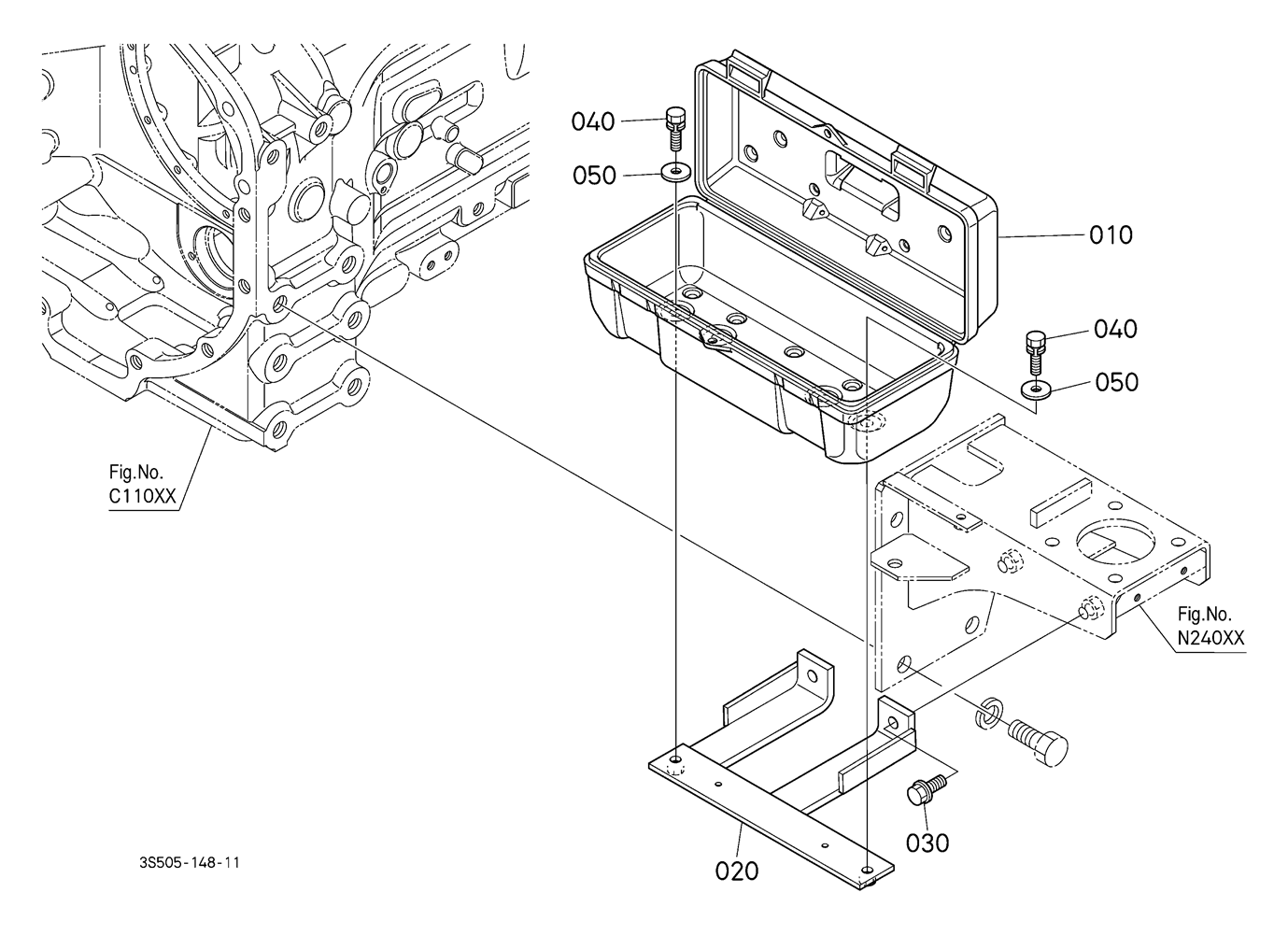 040

050

010

040

050

Fig.No.
C110XX

Fig.No.
N240XX

030

020

3S505-148-11